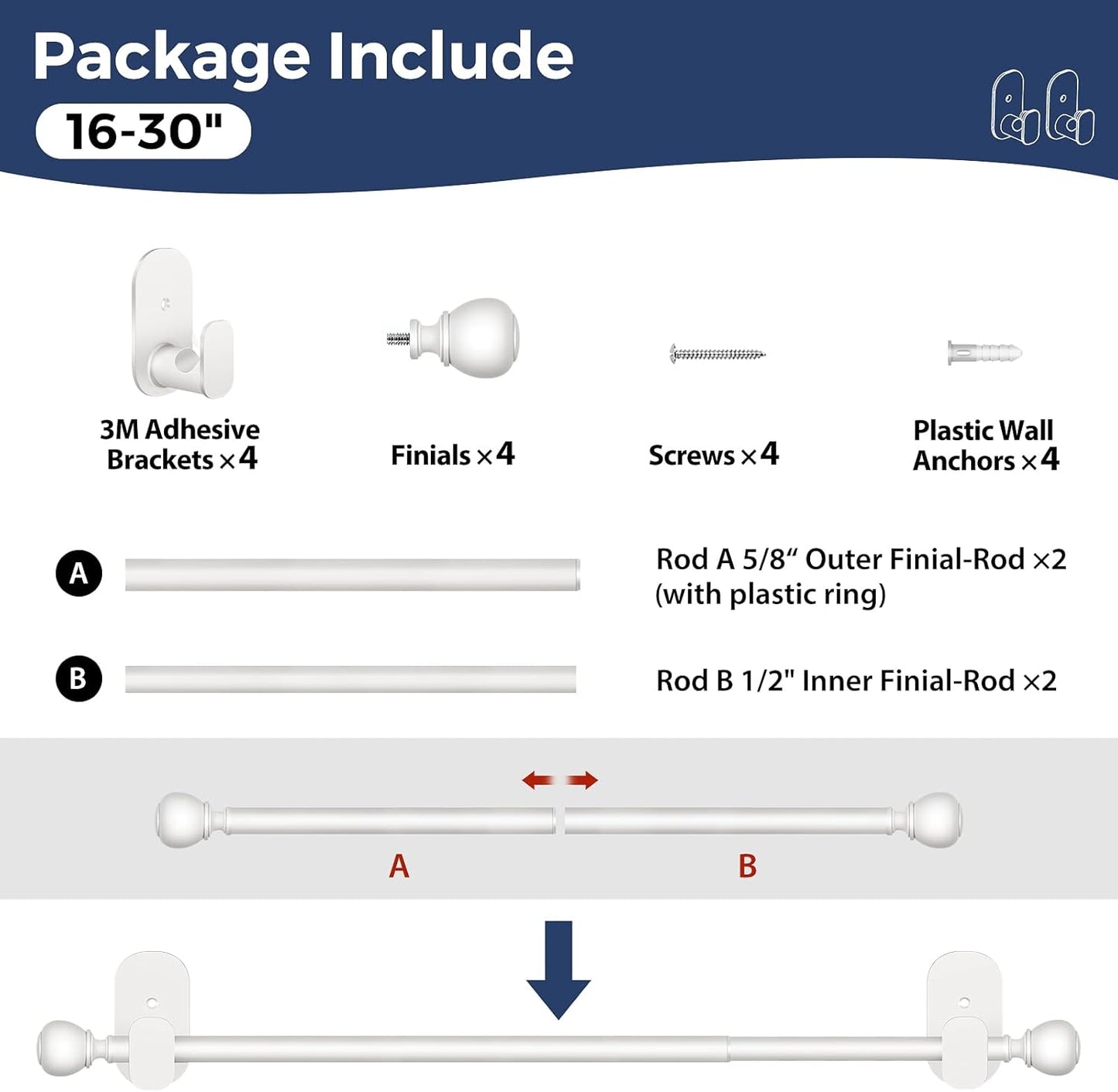 Package Include

16-30"

3M Adhesive Brackets ×4

Finials ×4

Screws ×4

Plastic Wall Anchors ×4

A

Rod A 5/8“ Outer Finial-Rod ×2 (with plastic ring)

B

Rod B 1/2" Inner Finial-Rod ×2

A

B